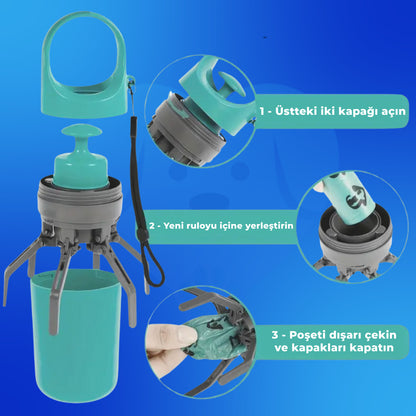 1 - Üstteki iki kapağı açın

2 - Yeni ruloyu içine yerleştirin

3 - Poşeti dışarı çekin ve kapakları kapatın